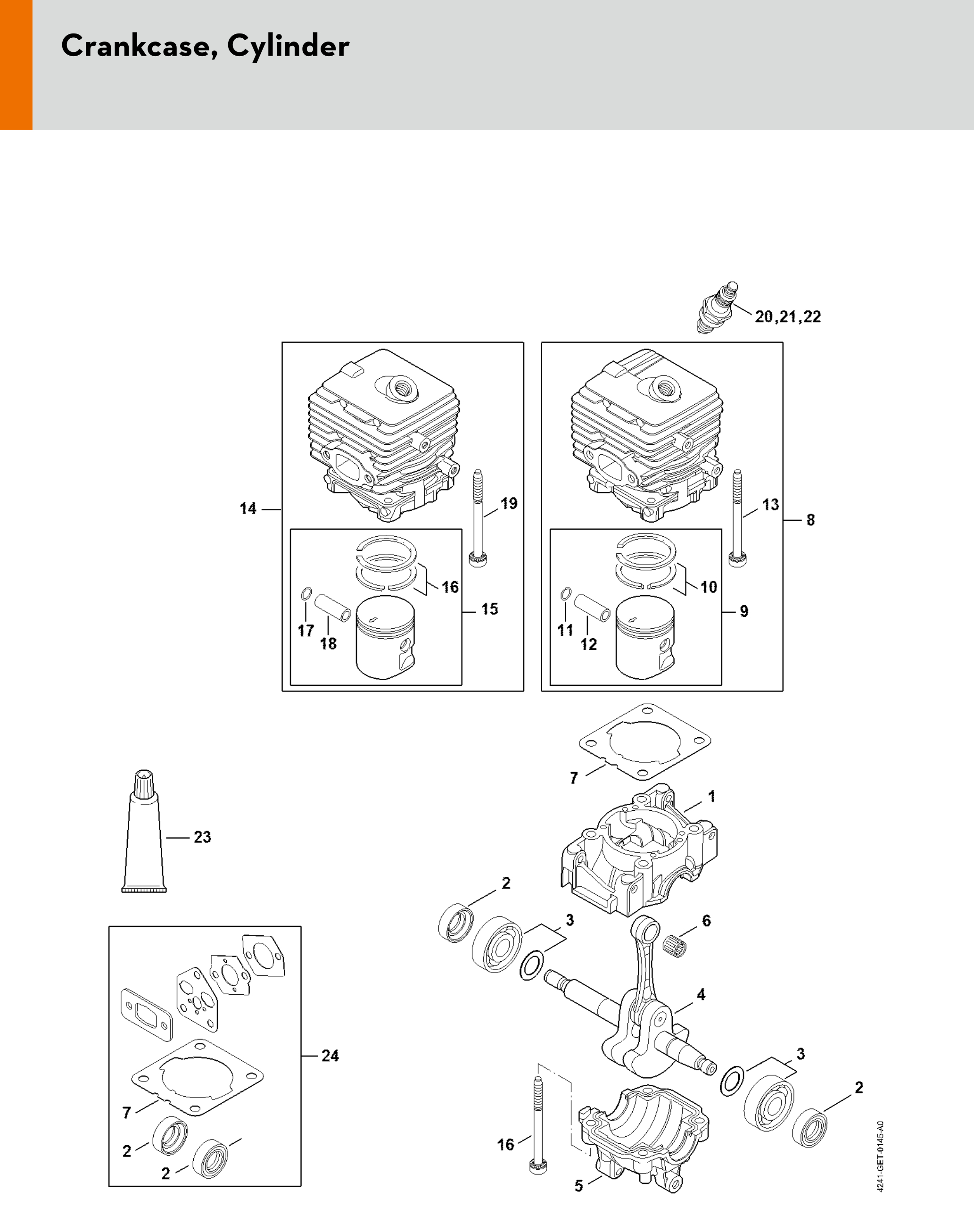 Crankcase, Cylinder

20,21,22

14
19
16
15
17
18

13
8
10
9
11
12

7
1
23
2
3
6
4
3
2
24
7
2
2
16
5
4241-GET-0145-A0